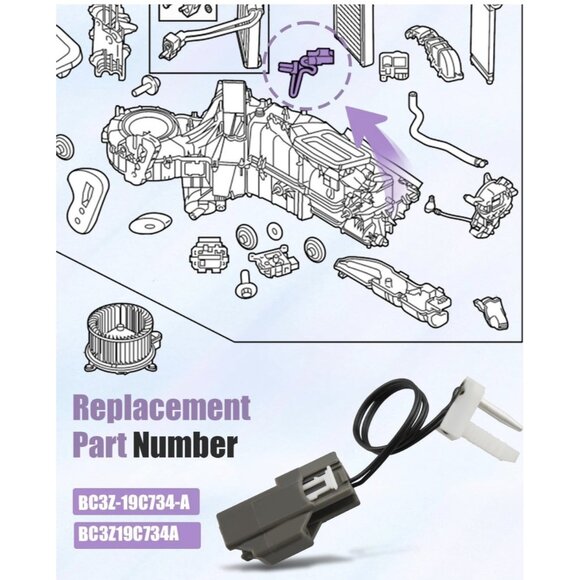 Replacement Part Number

BC3Z-19C734-A

BC3Z19C734A